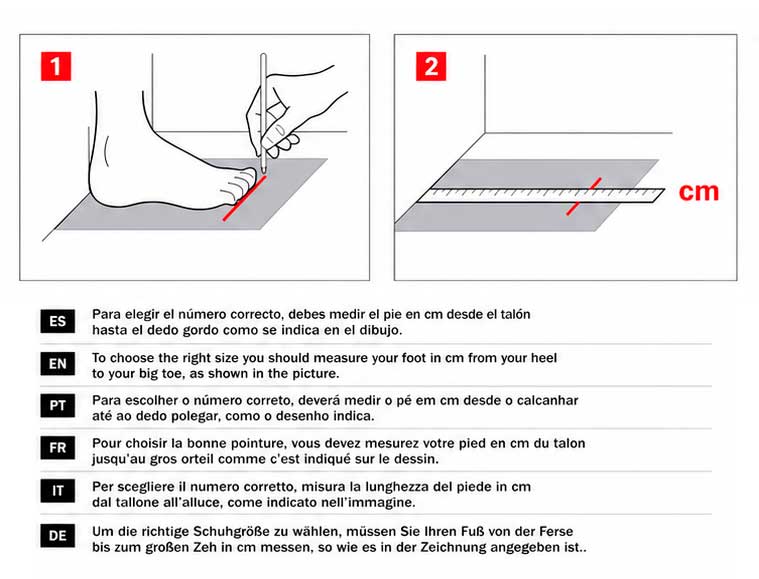 1

2

cm

ES Para elegir el número correcto, debes medir el pie en cm desde el talón hasta el dedo gordo como se indica en el dibujo.

EN To choose the right size you should measure your foot in cm from your heel to your big toe, as shown in the picture.

PT Para escolher o número correto, deverá medir o pé em cm desde o calcanhar até ao dedo polegar, como o desenho indica.

FR Pour choisir la bonne pointure, vous devez mesurez votre pied en cm du talon jusqu'au gros orteil comme c'est indiqué sur le dessin.

IT Per scegliere il numero corretto, misura la lunghezza del piede in cm dal tallone all'alluce, come indicato nell'immagine.

DE Um die richtige Schuhgröße zu wählen, müssen Sie Ihren Fuß von der Ferse bis zum großen Zeh in cm messen, so wie es in der Zeichnung angegeben ist..